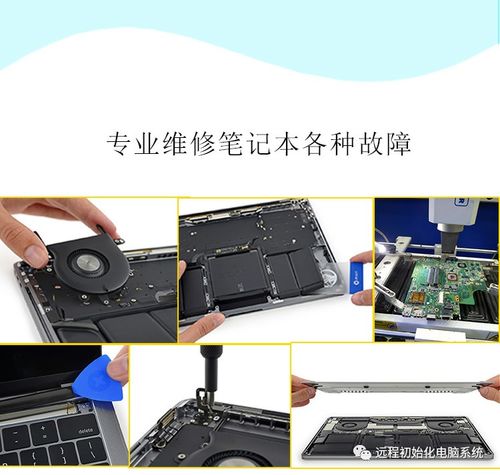 专业维修笔记本各种故障

delete

远程初始化电脑系统